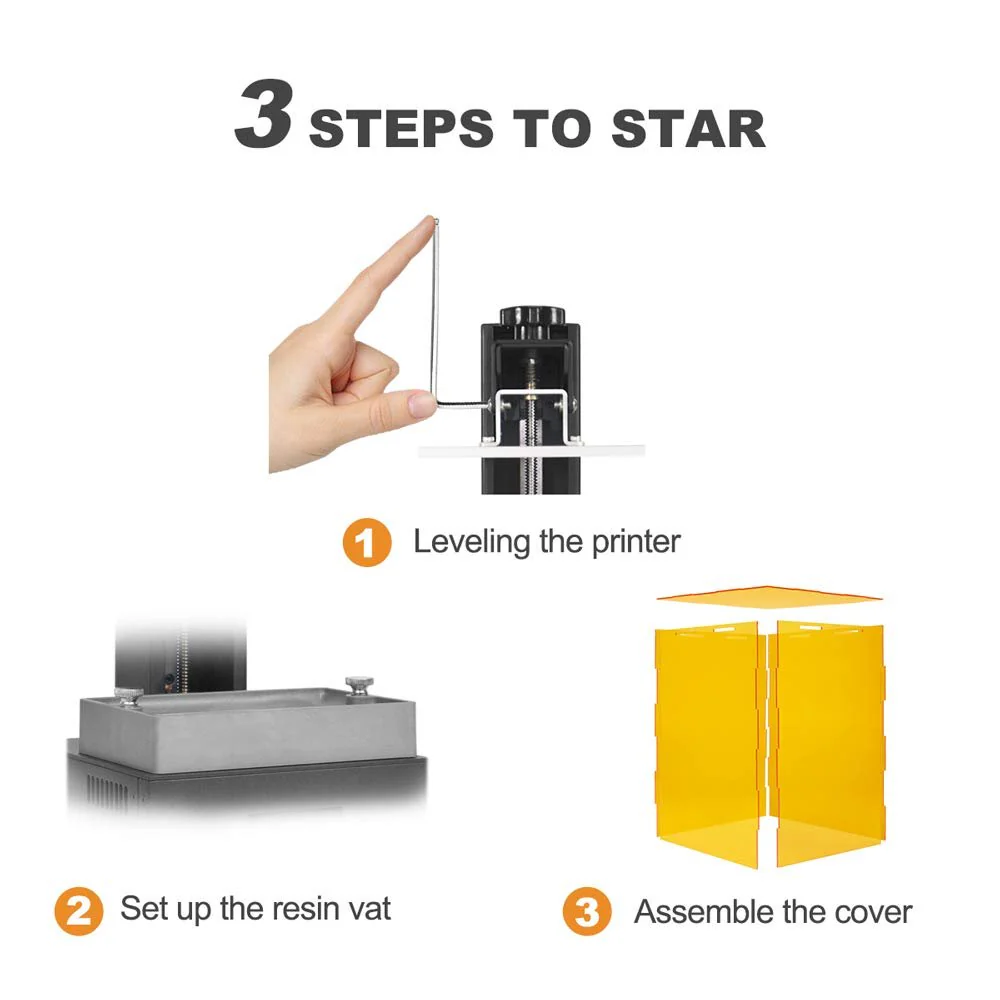 3 STEPS TO STAR

1 Leveling the printer

2 Set up the resin vat

3 Assemble the cover