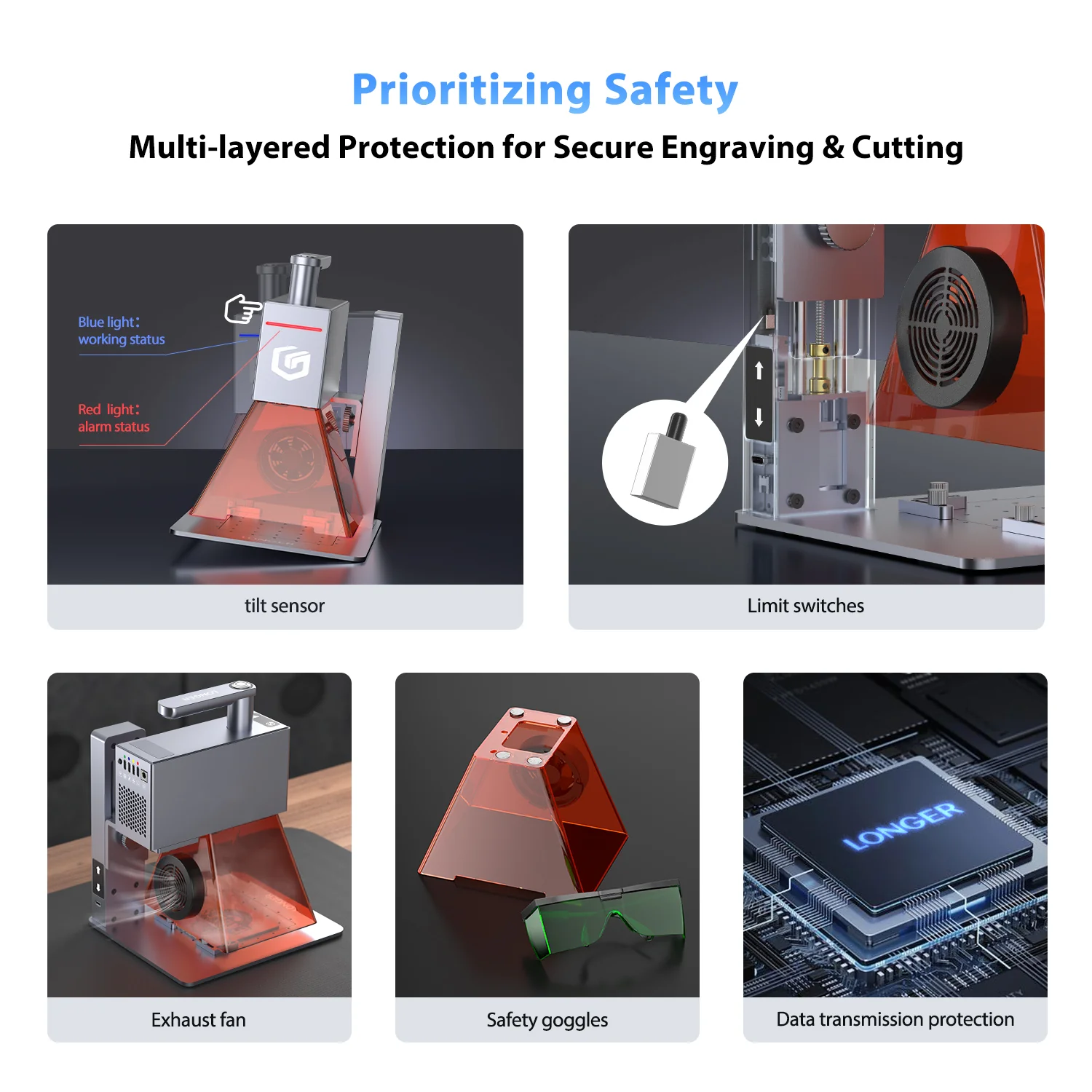 Prioritizing Safety

Multi-layered Protection for Secure Engraving & Cutting

Blue light:
working status

Red light:
alarm status

tilt sensor

Limit switches

Exhaust fan

Safety goggles

LONGER

Data transmission protection